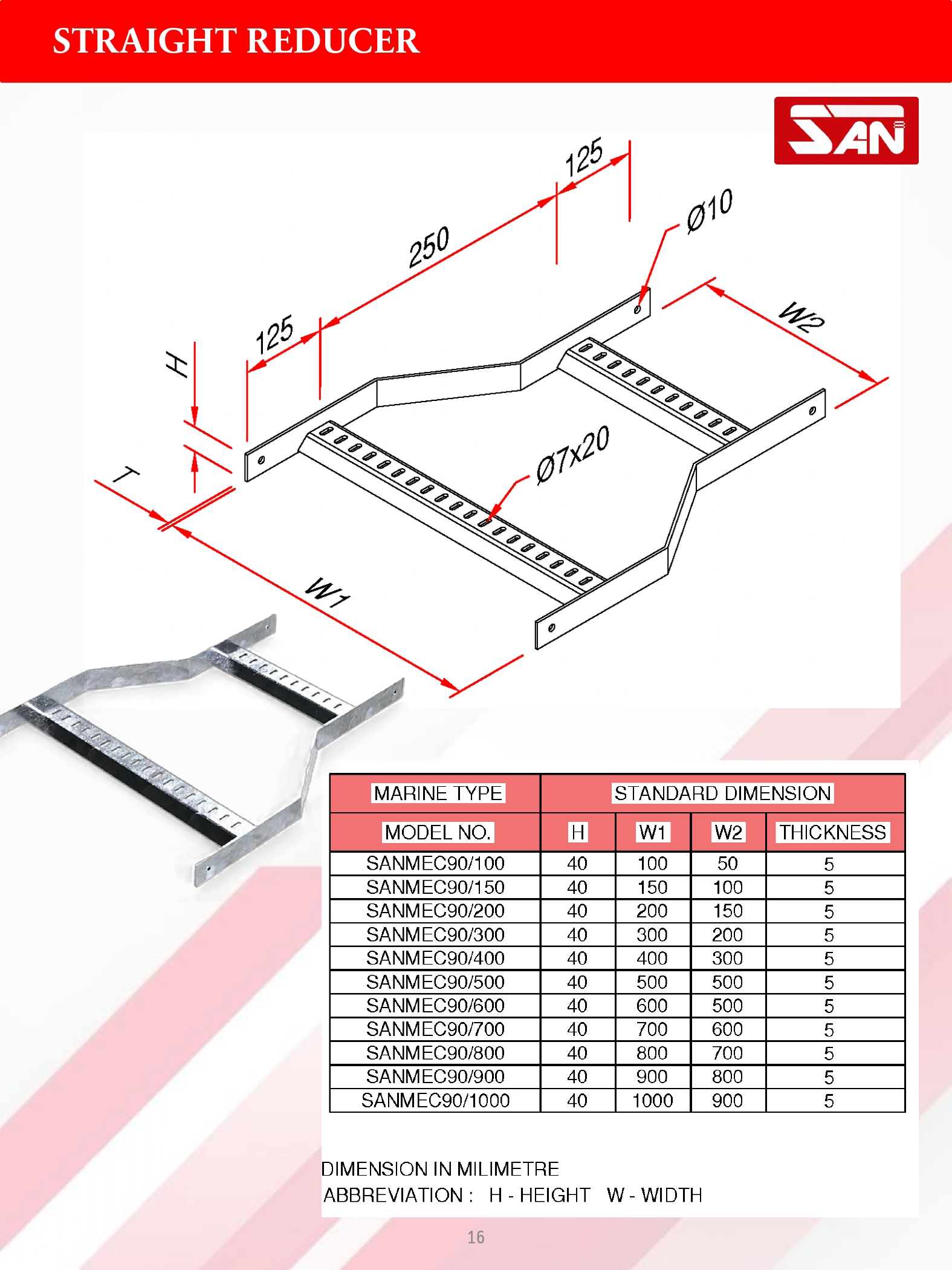 STRAIGHT REDUCER

SAN

125

250

125

Ø10

W2

H

T

Ø7x20

W1

| MARINE TYPE | STANDARD DIMENSION | | | |
|---|---|---|---|---|
| MODEL NO. | H | W1 | W2 | THICKNESS |
| SANMEC90/100 | 40 | 100 | 50 | 5 |
| SANMEC90/150 | 40 | 150 | 100 | 5 |
| SANMEC90/200 | 40 | 200 | 150 | 5 |
| SANMEC90/300 | 40 | 300 | 200 | 5 |
| SANMEC90/400 | 40 | 400 | 300 | 5 |
| SANMEC90/500 | 40 | 500 | 500 | 5 |
| SANMEC90/600 | 40 | 600 | 500 | 5 |
| SANMEC90/700 | 40 | 700 | 600 | 5 |
| SANMEC90/800 | 40 | 800 | 700 | 5 |
| SANMEC90/900 | 40 | 900 | 800 | 5 |
| SANMEC90/1000 | 40 | 1000 | 900 | 5 |

DIMENSION IN MILIMETRE
ABBREVIATION : H - HEIGHT W - WIDTH

16